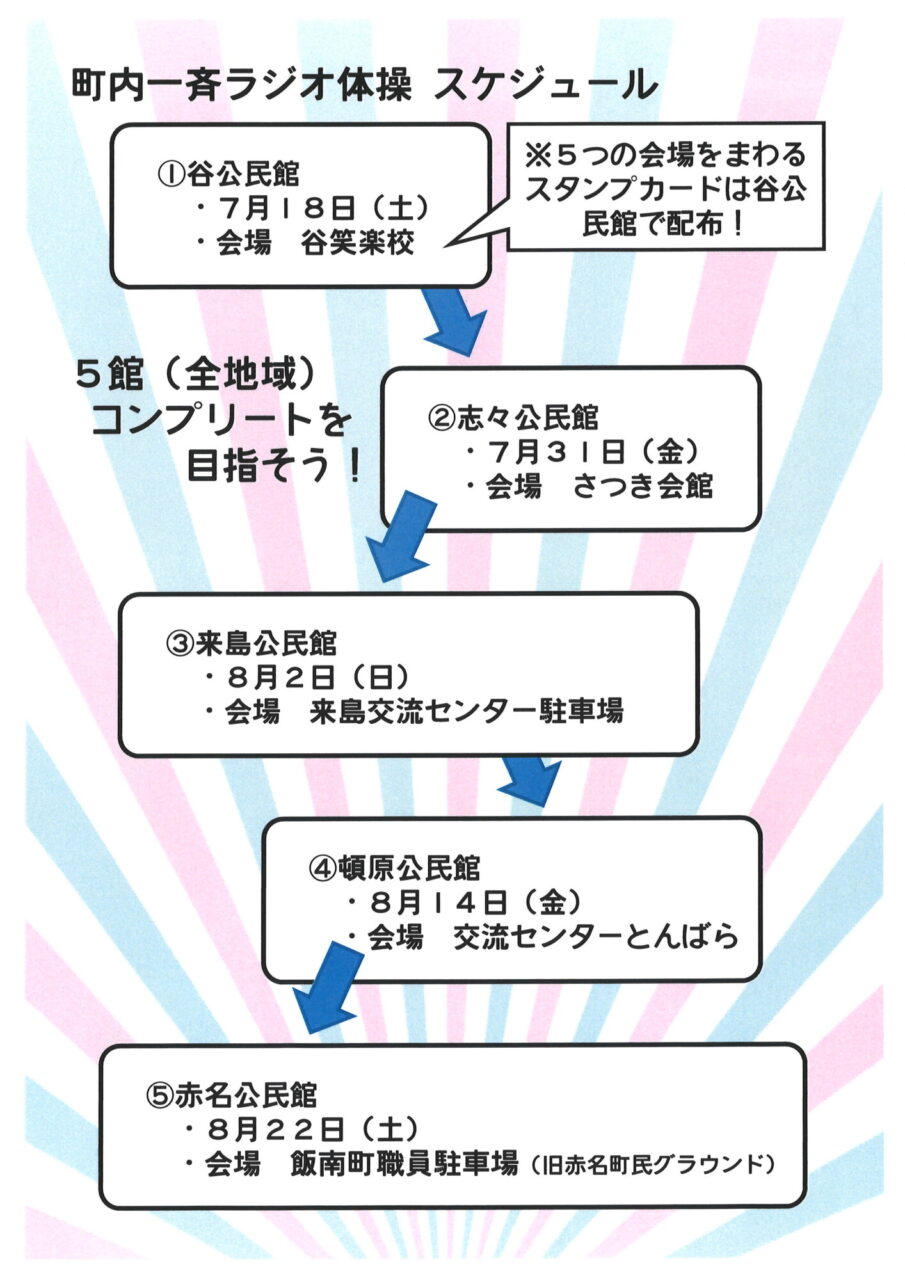 町内一斉ラジオ体操 スケジュール

①谷公民館
・7月18日（土）
・会場 谷笑楽校

※5つの会場をまわるスタンプカードは谷公民館で配布！

5館（全地域）
コンプリートを
目指そう！

②志々公民館
・7月31日（金）
・会場 さつき会館

③来島公民館
・8月2日（日）
・会場 来島交流センター駐車場

④頓原公民館
・8月14日（金）
・会場 交流センターとんばら

⑤赤名公民館
・8月22日（土）
・会場 飯南町職員駐車場（旧赤名町民グラウンド）